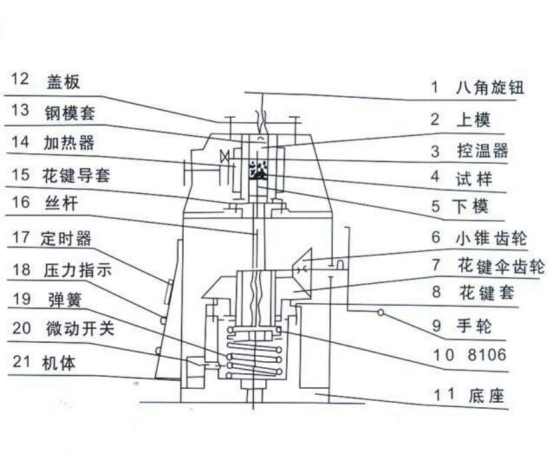 12 盖板
13 钢模套
14 加热器
15 花键导套
16 丝杆
17 定时器
18 压力指示
19 弹簧
20 微动开关
21 机体

1 八角旋钮
2 上模
3 控温器
4 试样
5 下模
6 小锥齿轮
7 花键伞齿轮
8 花键套
9 手轮
10 8106
11 底座